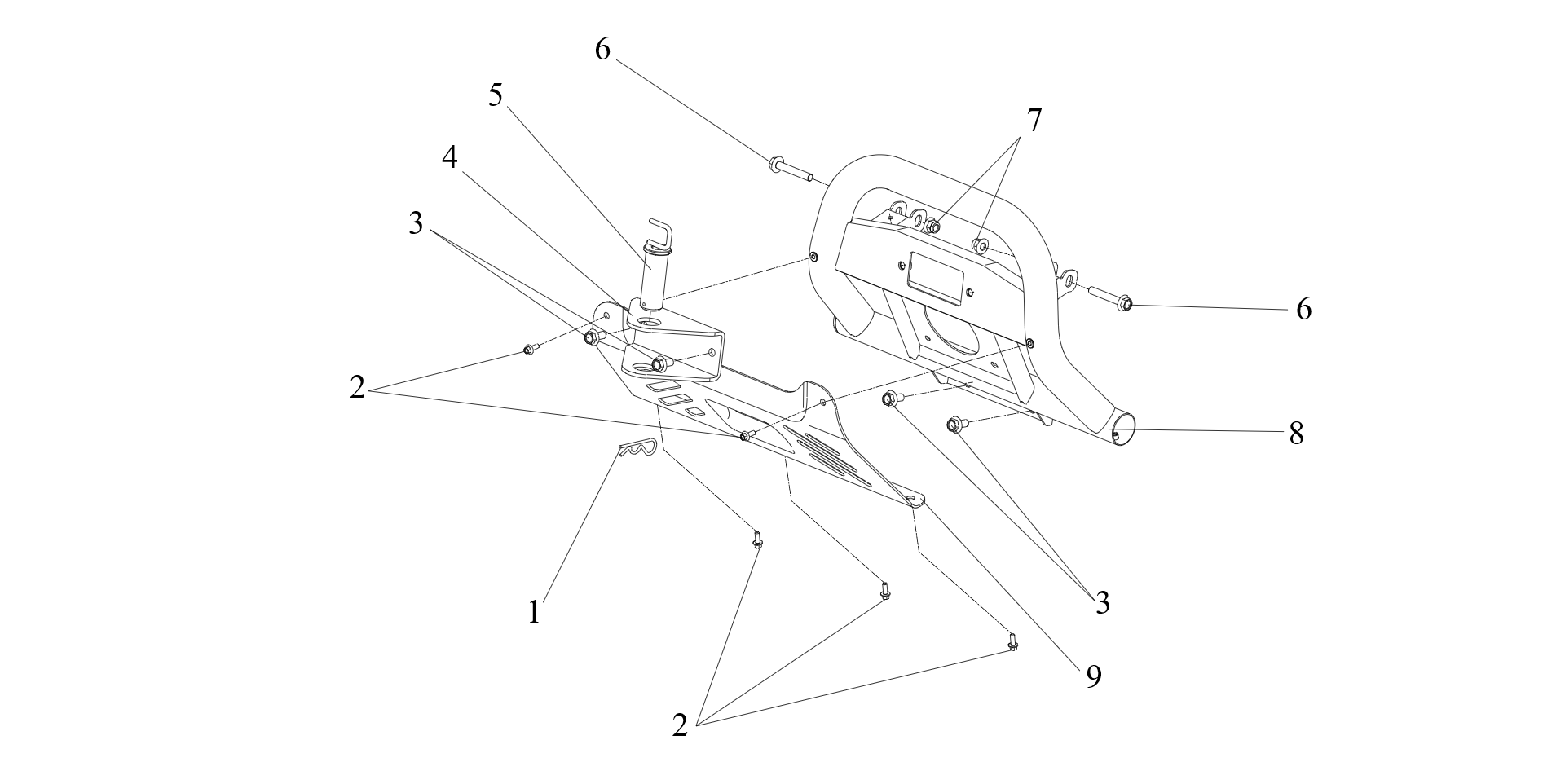 6
5
7
4
3
6
2
8
1
3
9
2