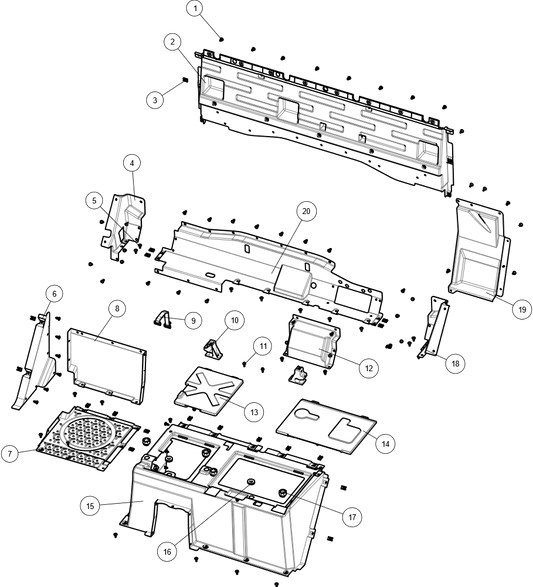 1
2
3
4
5
20
19
6
8
9
10
11
12
18
13
14
7
15
16
17