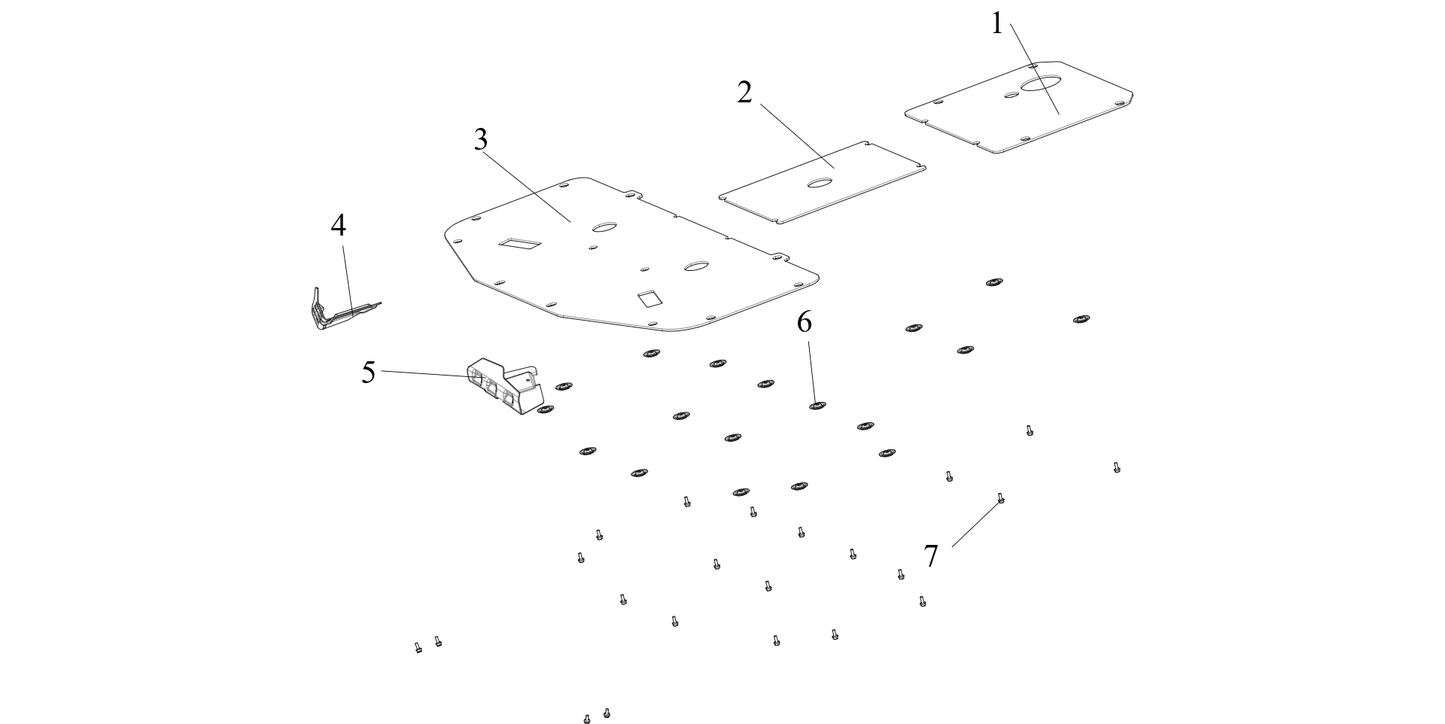 1
2
3
4
5
6
7