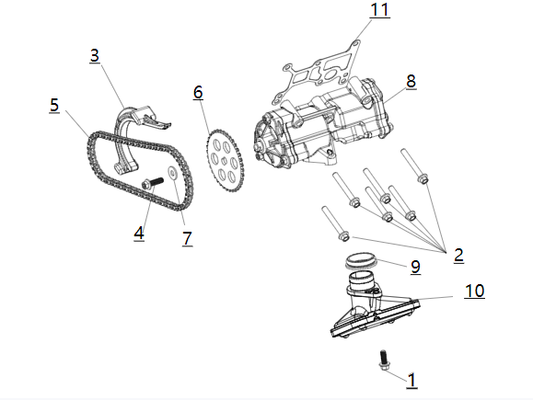 11
3
8
5
6
4
7
2
9
10
1