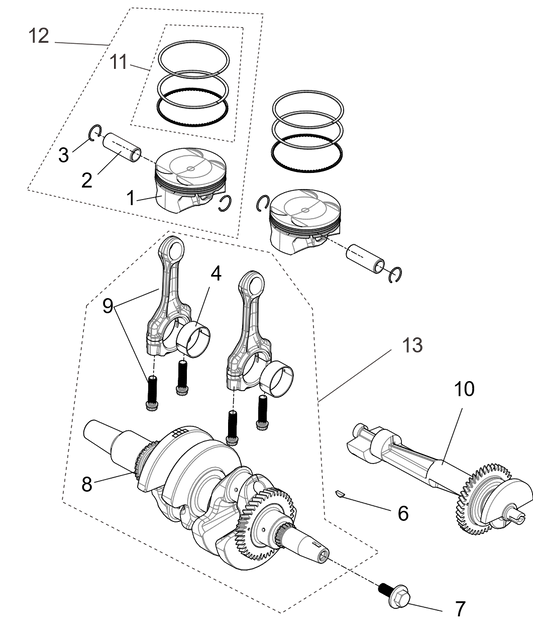 12
11
3
2
1
4
9
13
10
8
6
7