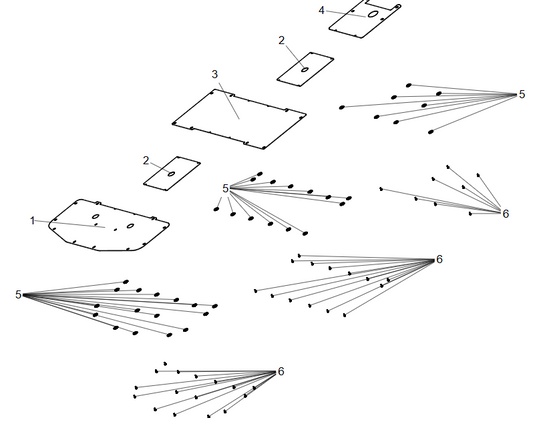 4
2
3
5
2
5
6
1
6
5
6