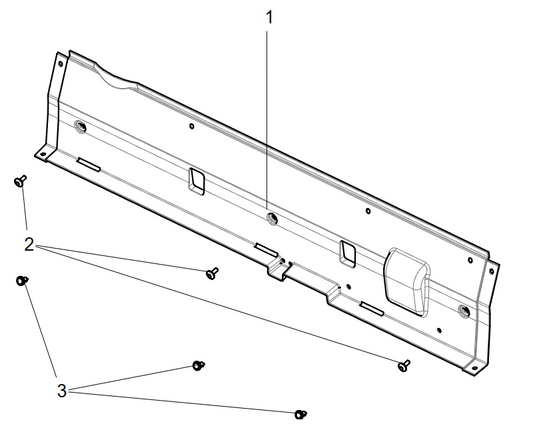 1
2
3