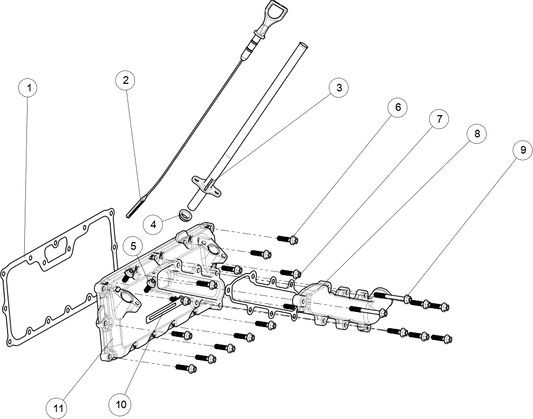 1
2
3
6
7
8
9
4
5
11
10