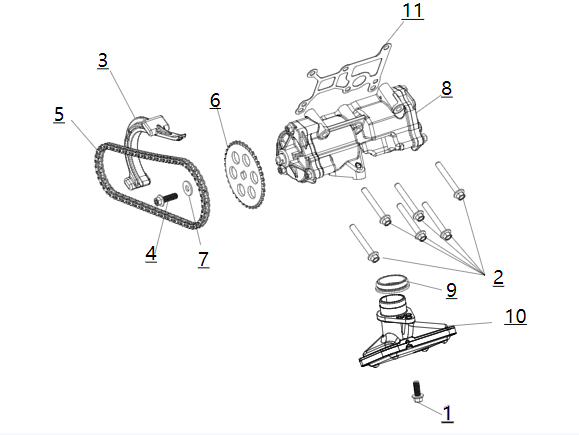 11
3
8
5
6
4
7
2
9
10
1