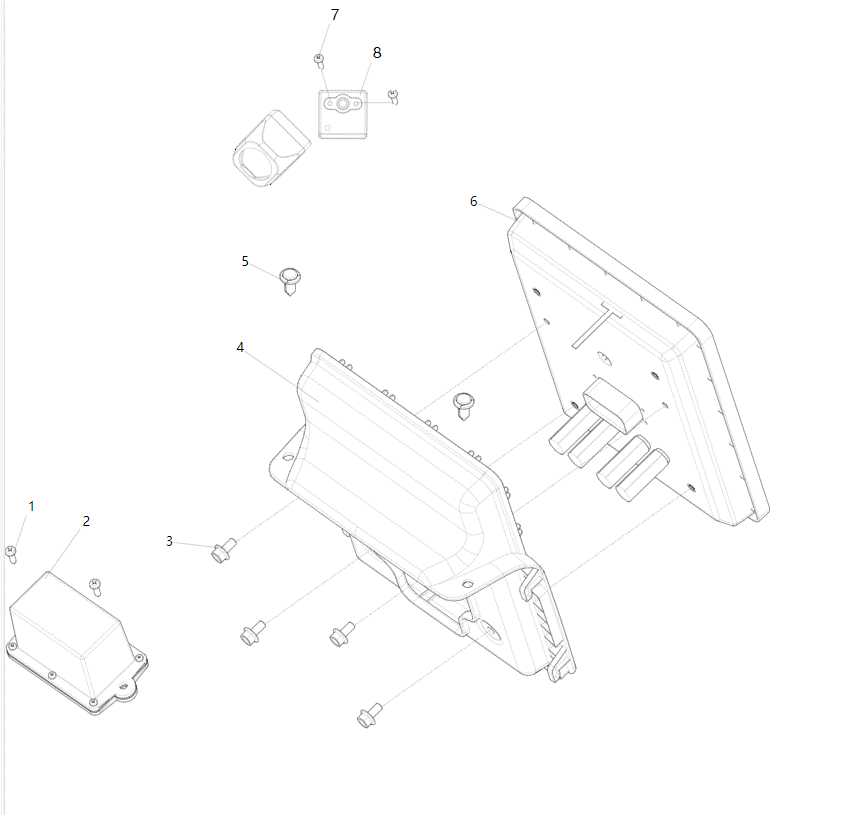 7
8
6
5
4
1
2
3