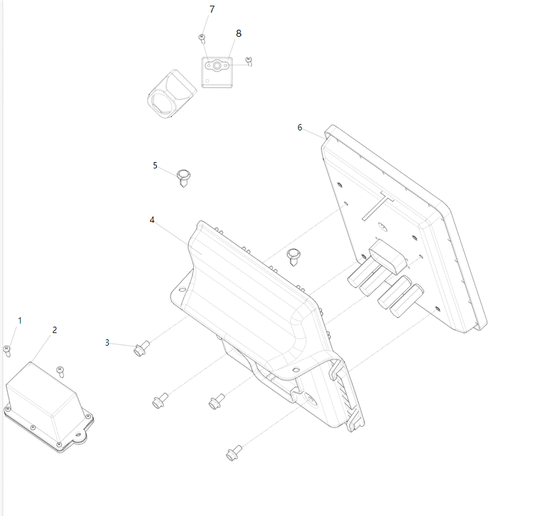 7
8
6
5
4
1
2
3