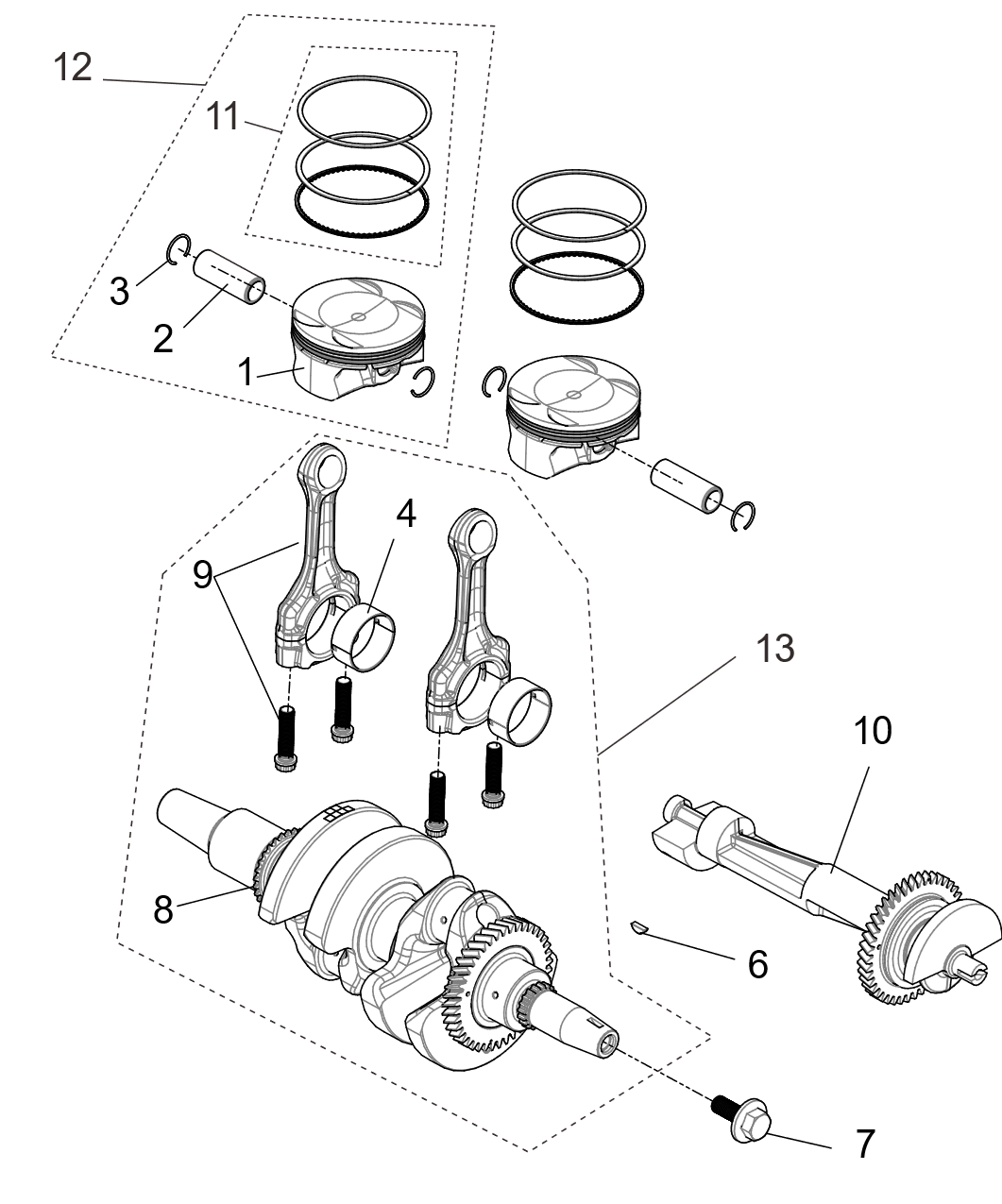 12
11
3
2
1
4
9
13
10
8
6
7