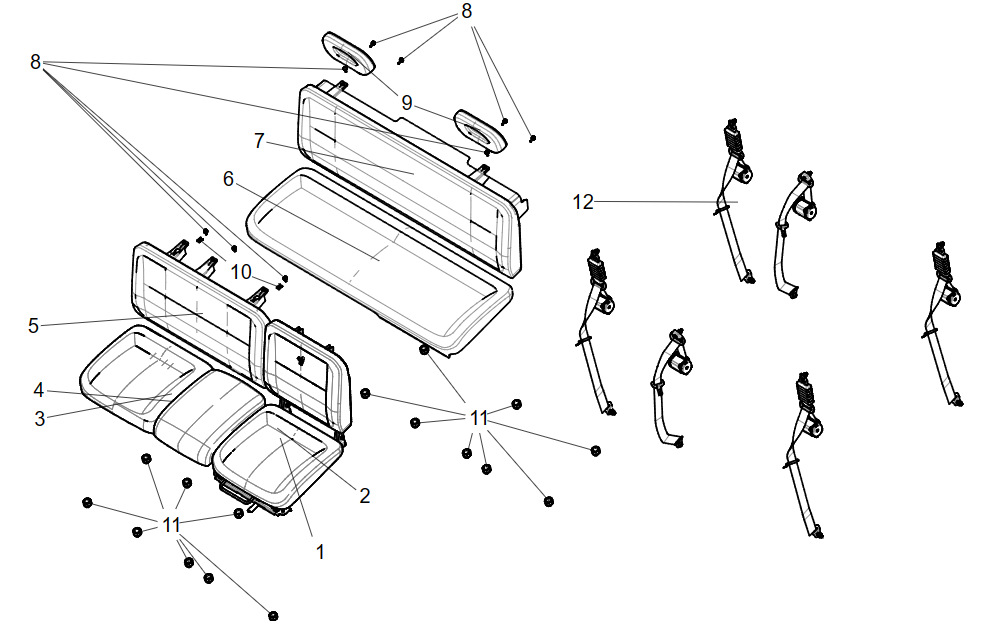 8
8
9
7
6
12
10
5
4
3
11
2
11
1