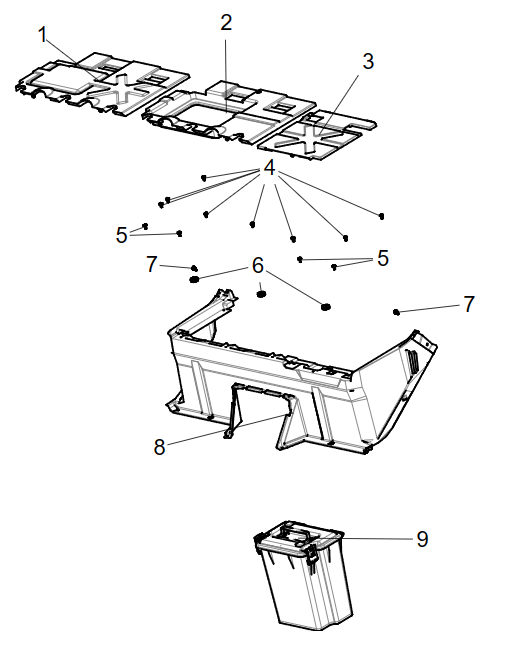 1
2
3
4
5
5
7
6
7
8
9