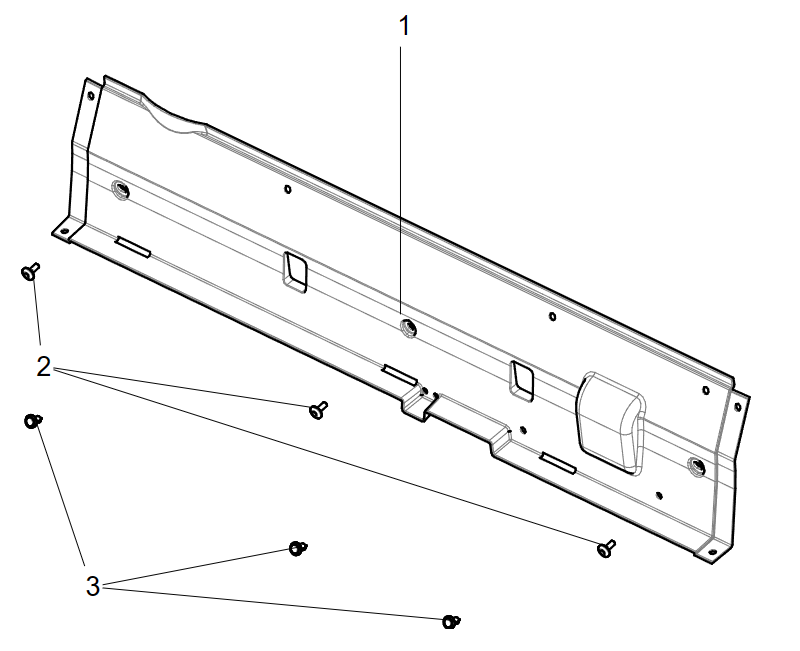 1
2
3