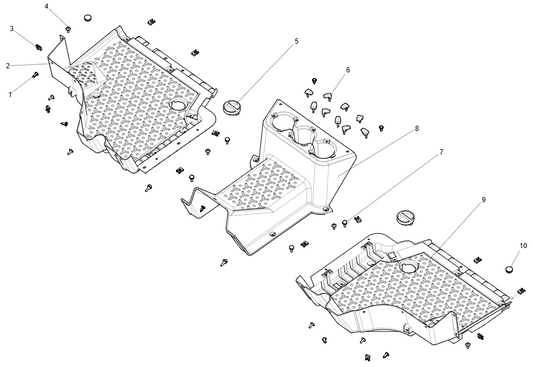 4
3
2
1
5
6
8
7
9
10