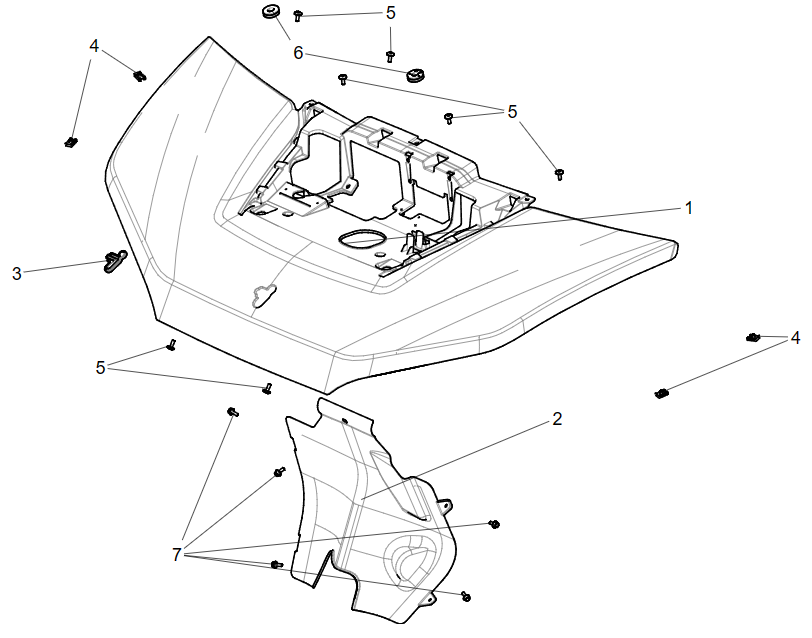 5
4
6
5
1
3
4
5
2
7