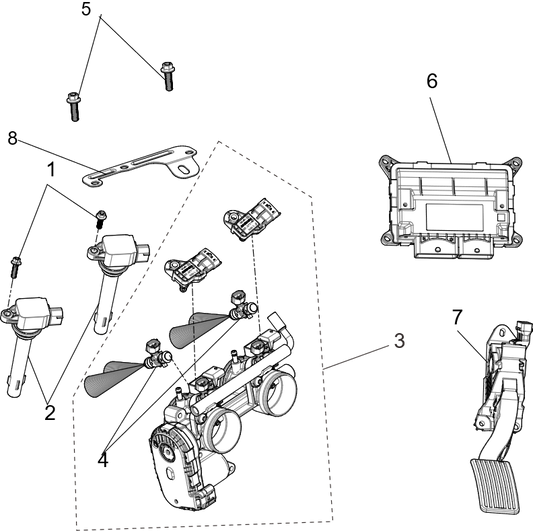 5
6
8
1
7
3
2
4