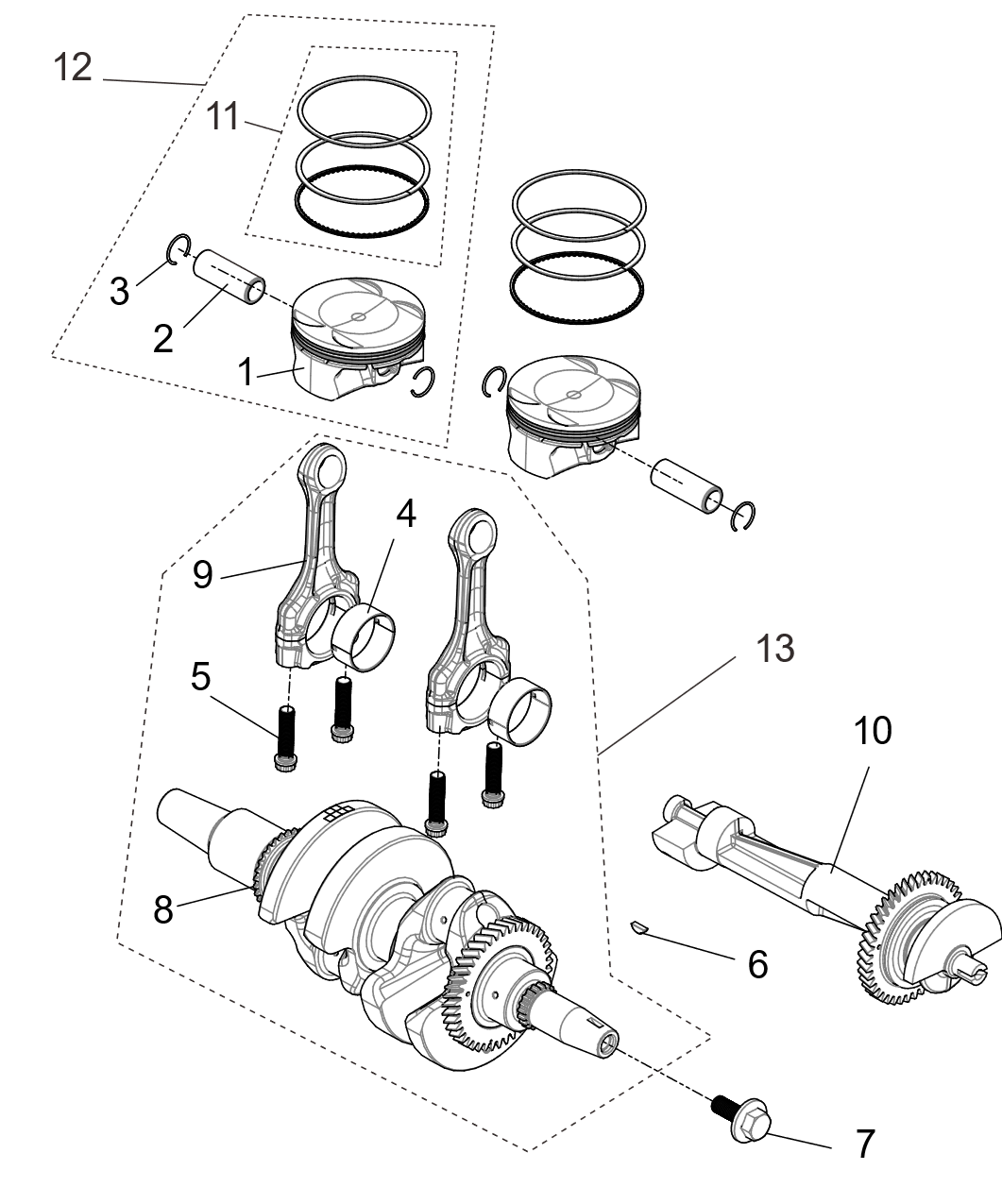 12
11
3
2
1
4
9
5
13
10
8
6
7