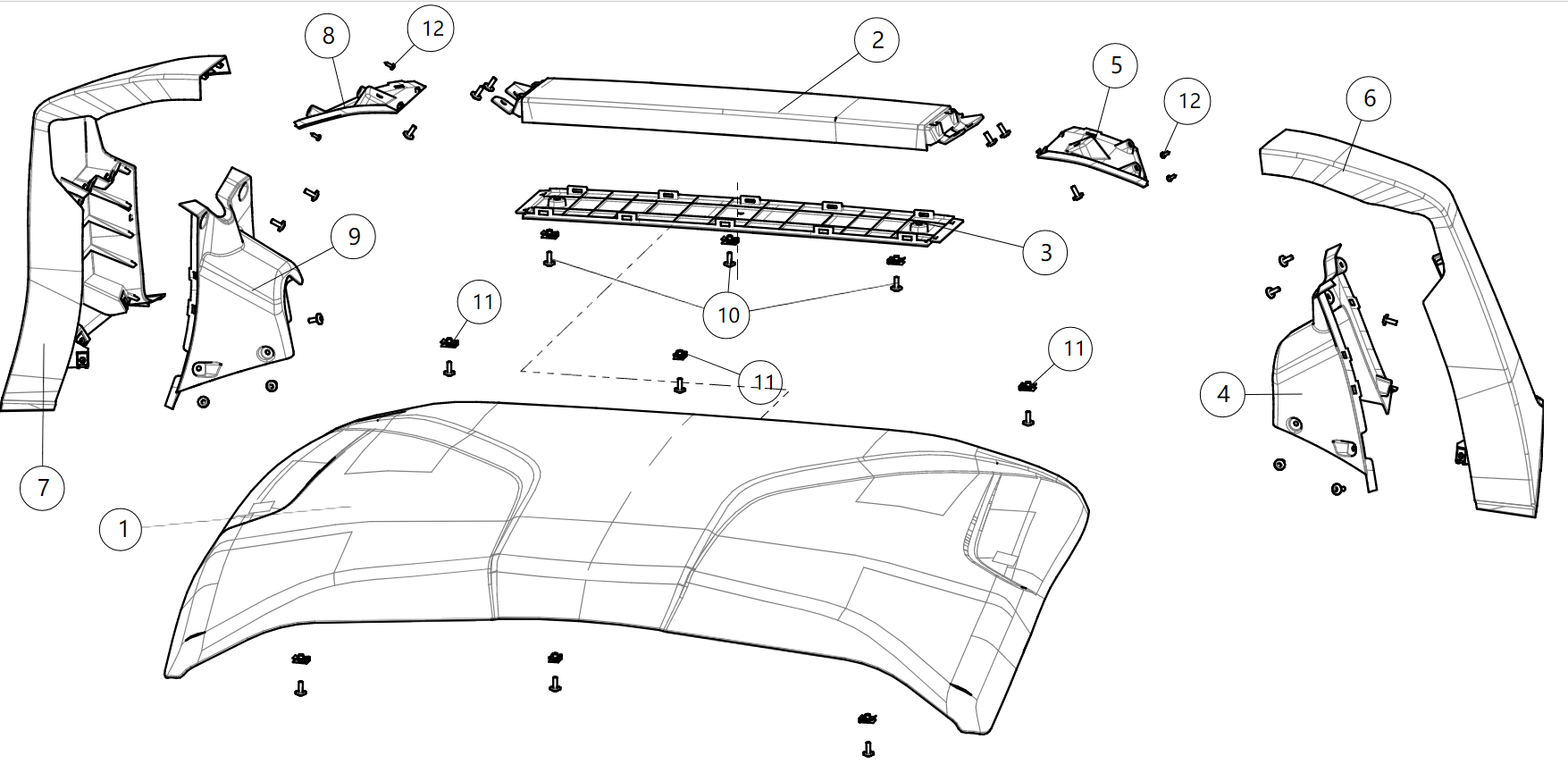 8
12
2
5
12
6
9
3
11
10
11
11
4
7
1