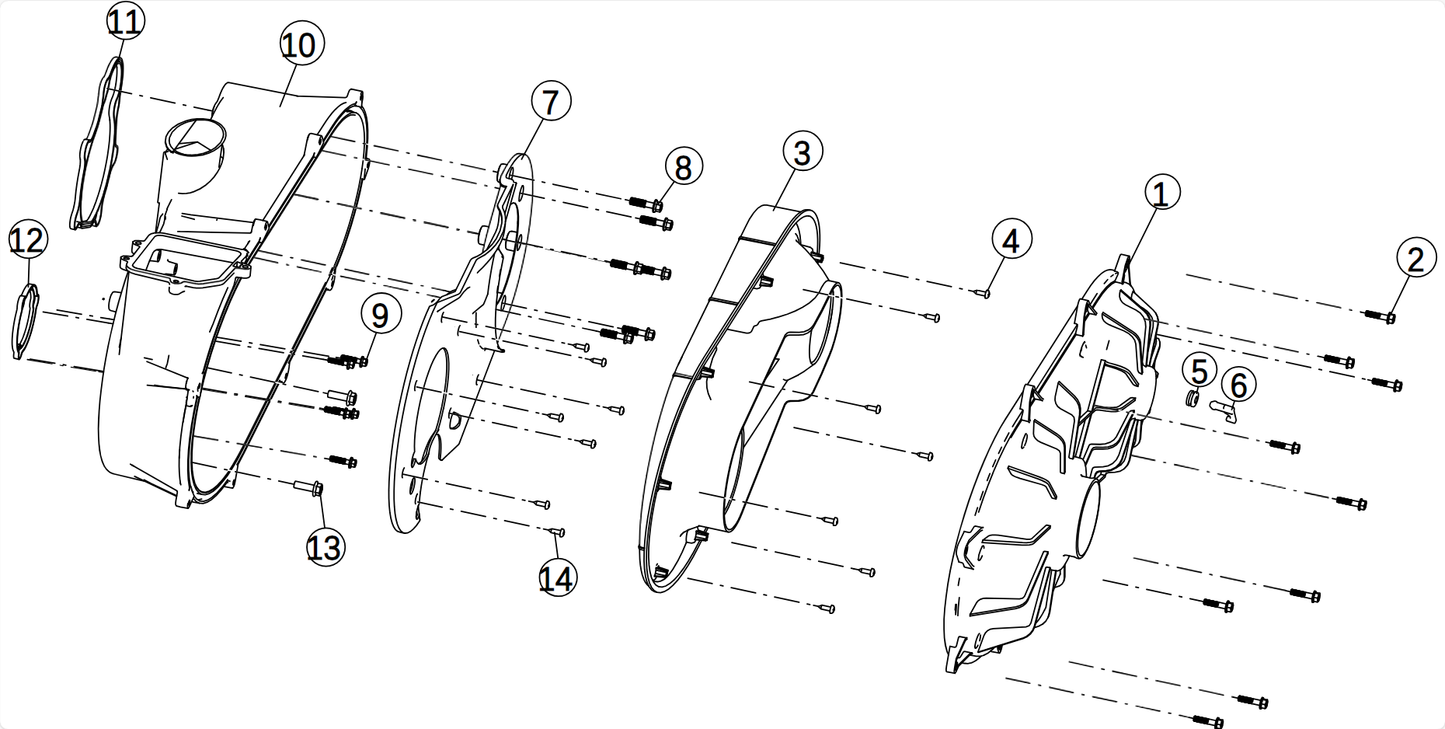 11
10
7
8
3
1
4
2
12
9
5
6
13
14