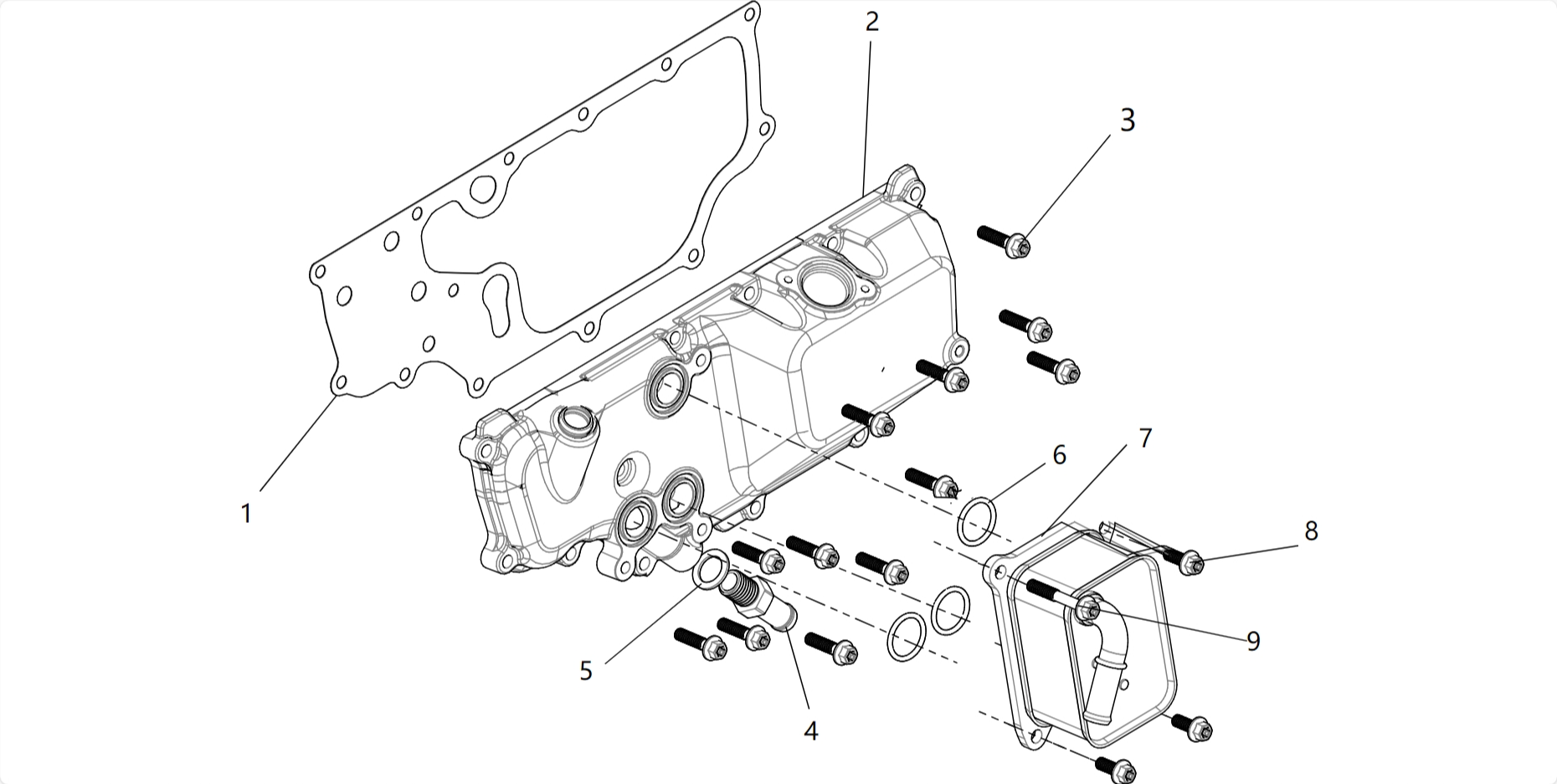 2
3
1
6
7
8
9
5
4