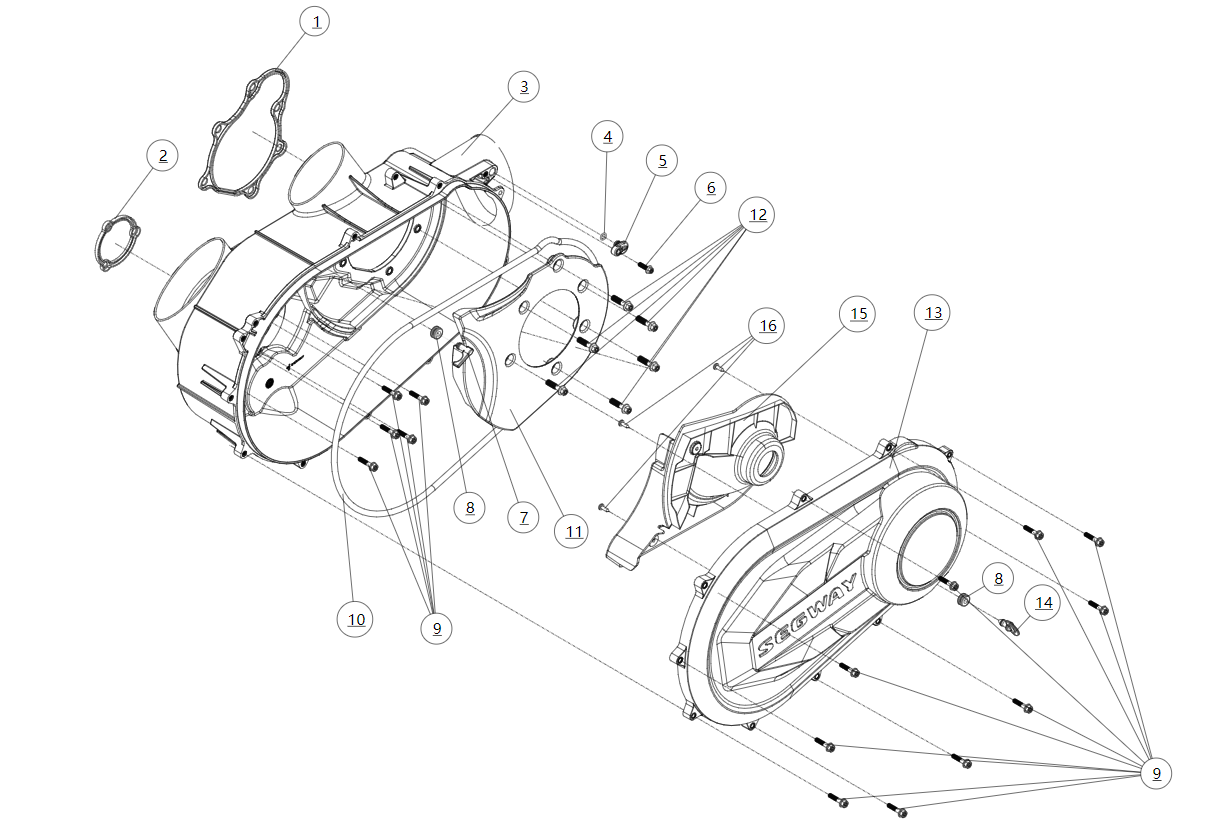 1
2
3
4
5
6
12
16
15
13
8
7
11
10
9
8
14
SEGWAY
9