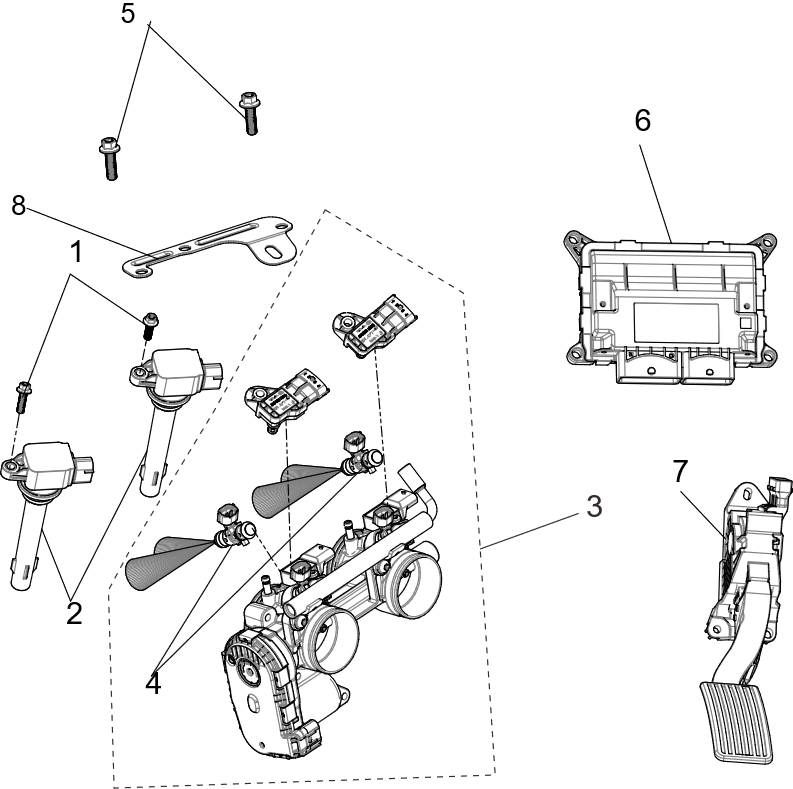 5
6
8
1
7
3
2
4