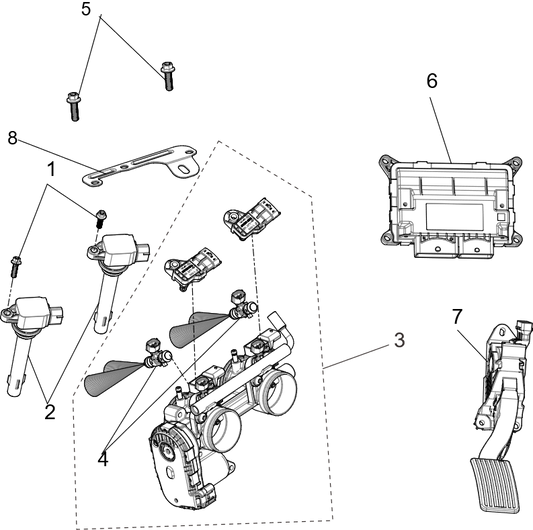 5
6
8
1
7
3
2
4