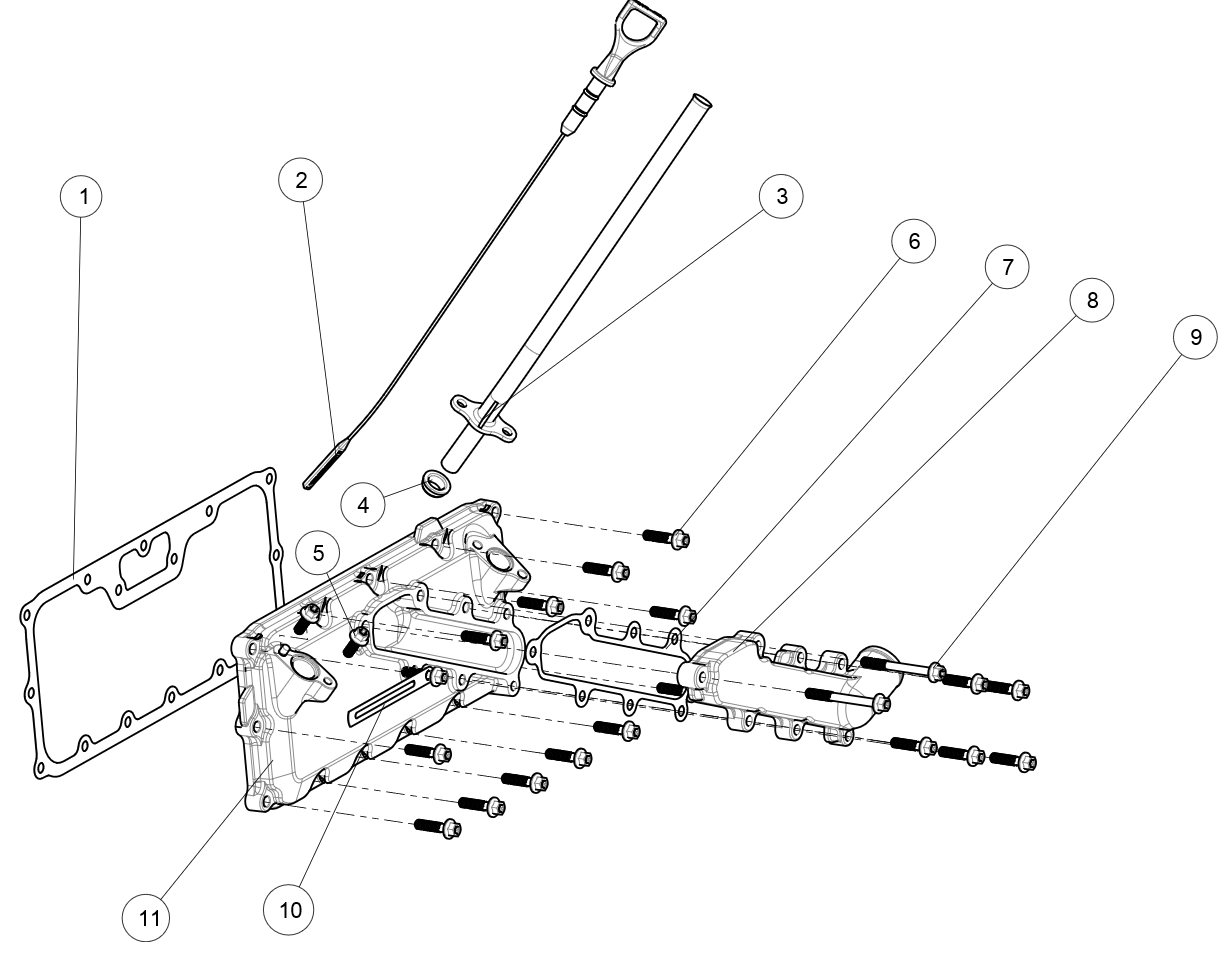 1
2
3
6
7
8
9
4
5
11
10