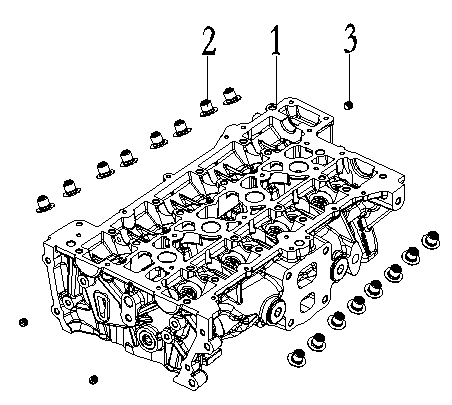 2
1
3