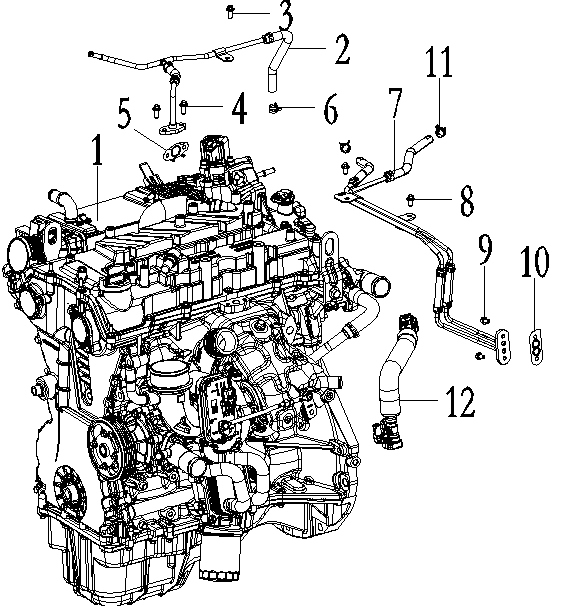 3
2
11
5
4
6
7
1
8
9
10
12