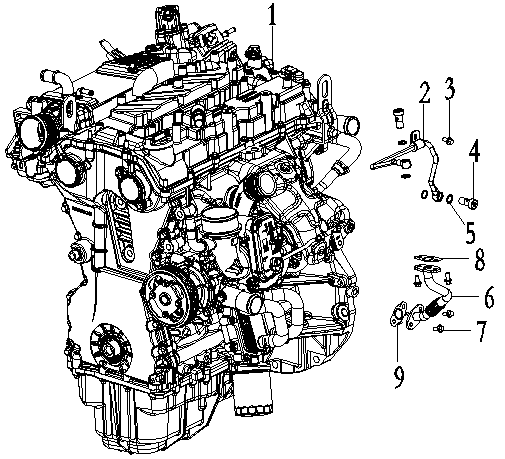 1
2
3
4
5
8
6
7
9