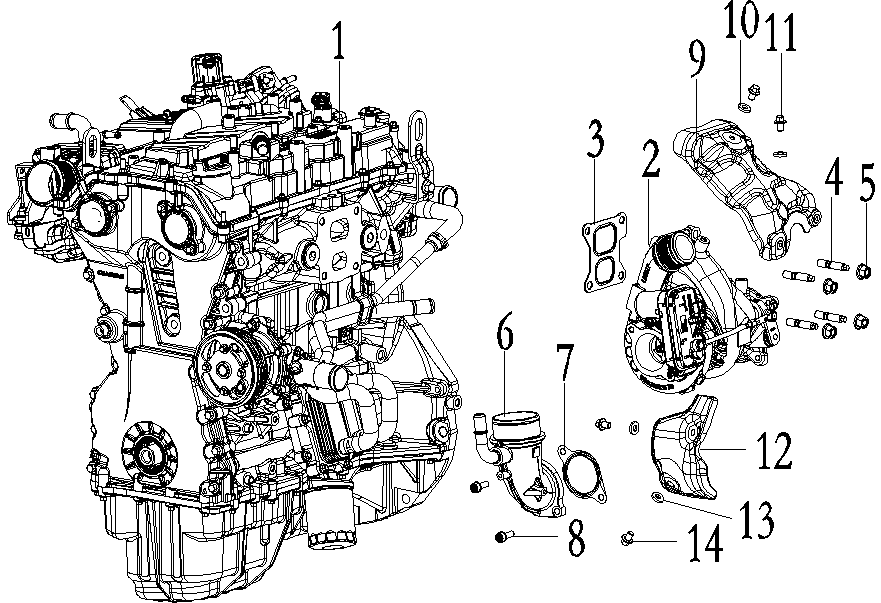 1
10
11
9
3
2
4
5
6
7
12
13
8
14