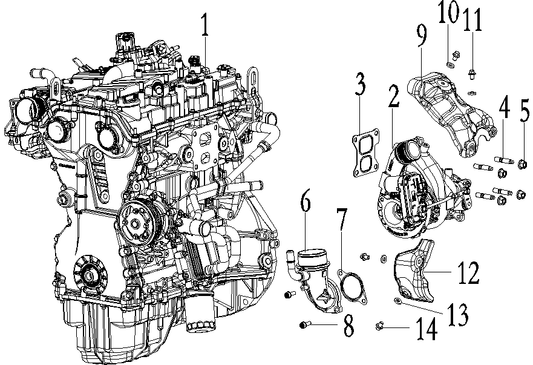 1
10 11
9
3
2
4 5
6
7
12
13
8
14