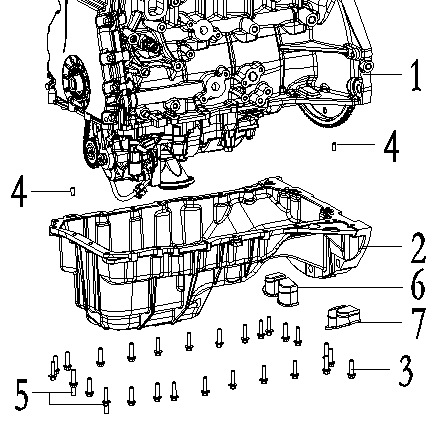 1
4
4
2
6
7
3
5