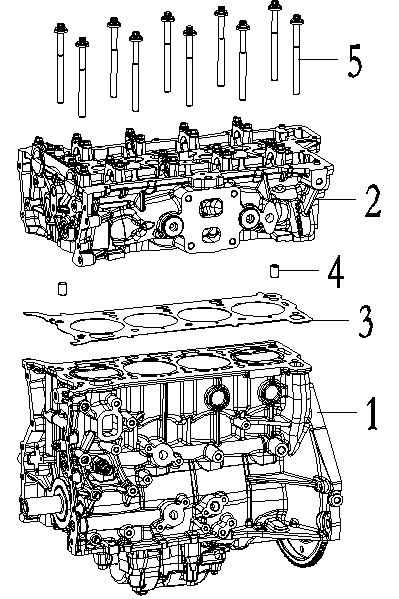 5
2
4
3
1