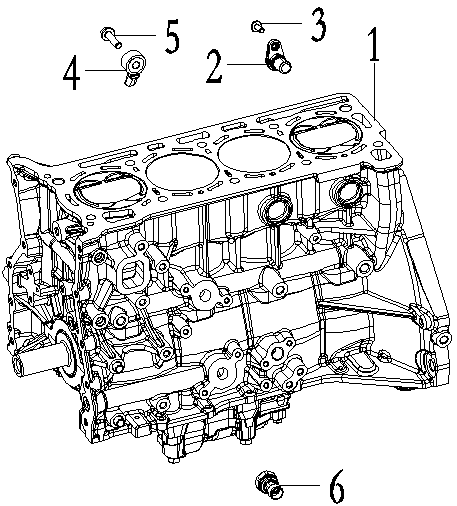 5
3
1
4
2
6