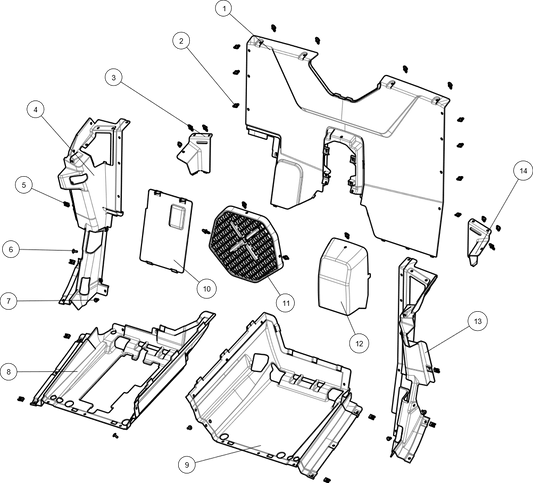 1
2
3
4
5
6
7
8
9
10
11
12
13
14