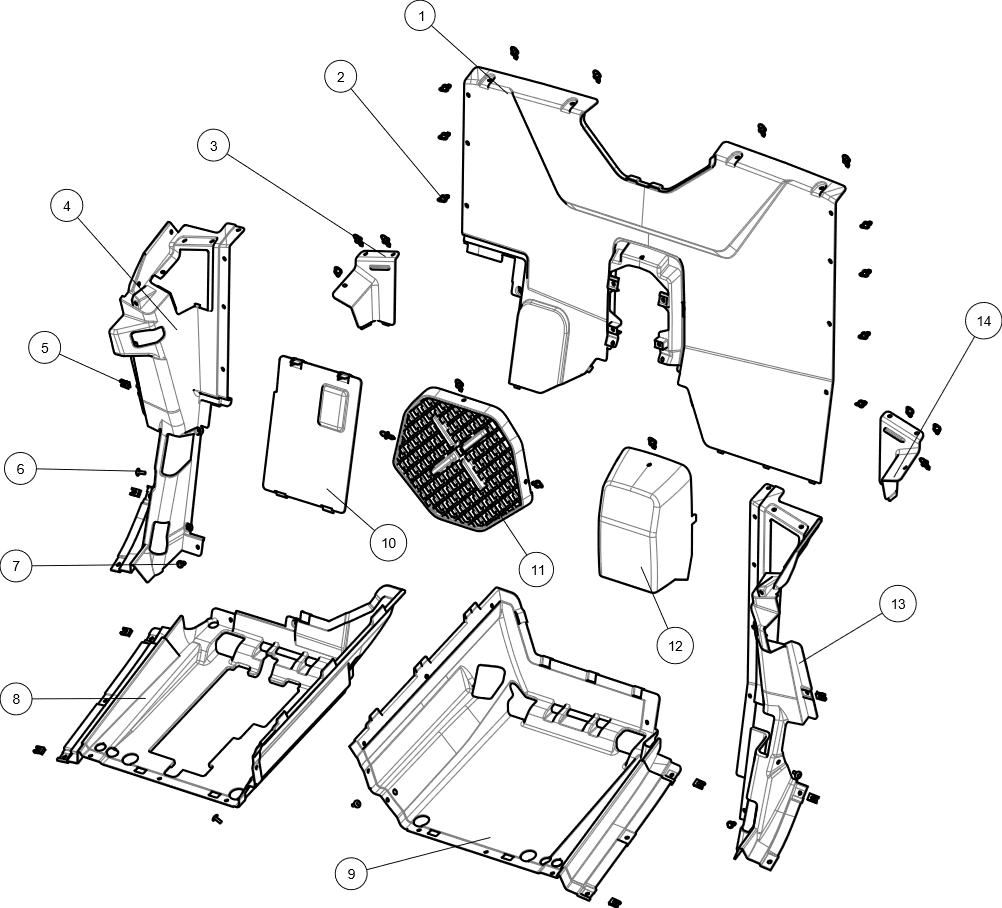 1
2
3
4
5
6
7
8
9
10
11
12
13
14