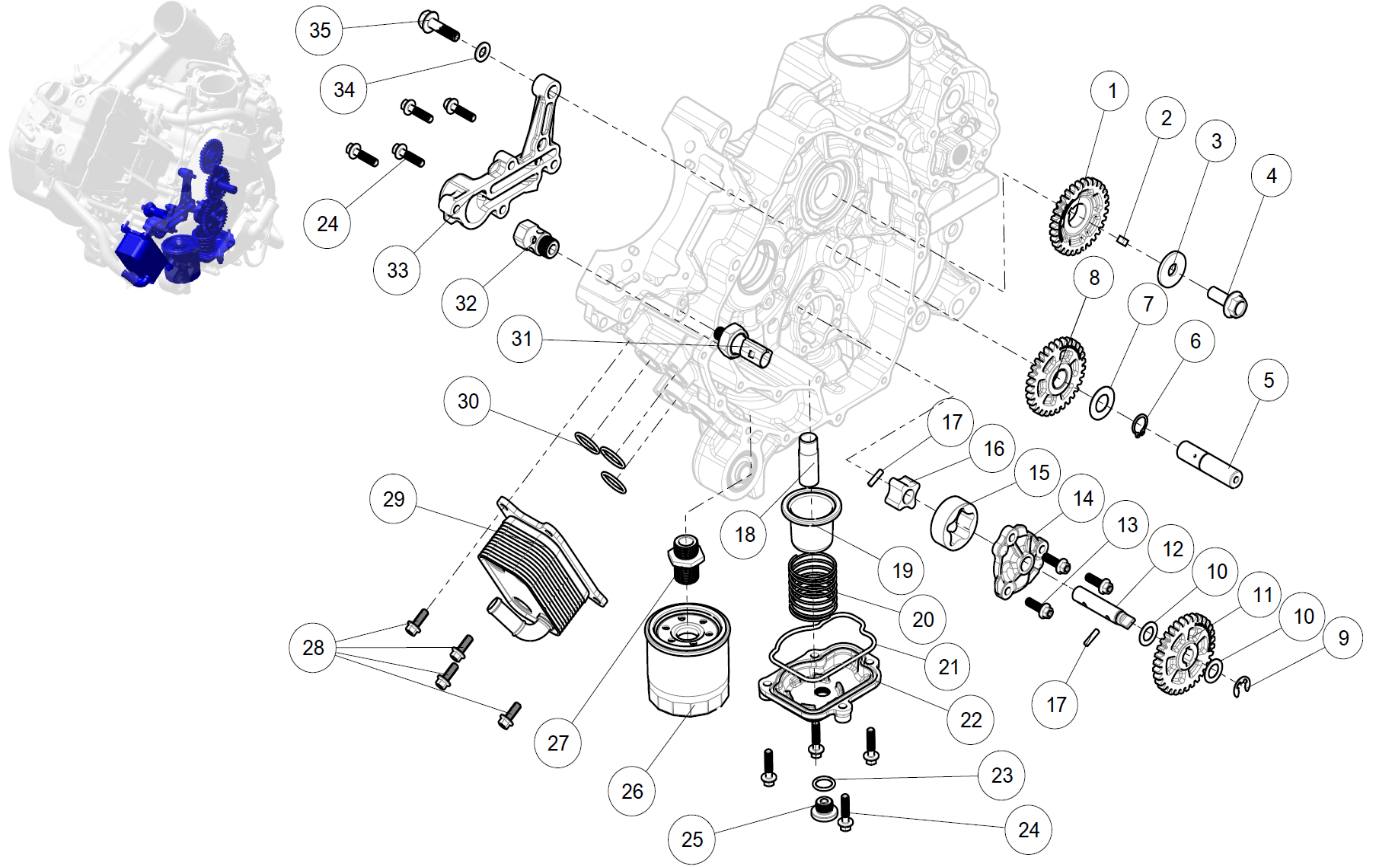 35
34
24
33
32
31
30
29
28
27
26
25
24
23
22
21
20
19
18
17
16
15
14
13
12
10
11
10
9
17
1
2
3
4
8
7
6
5