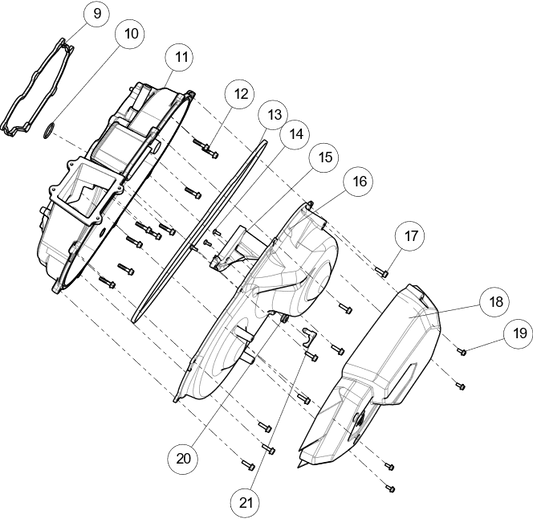 9
10
11
12
13
14
15
16
17
18
19
20
21