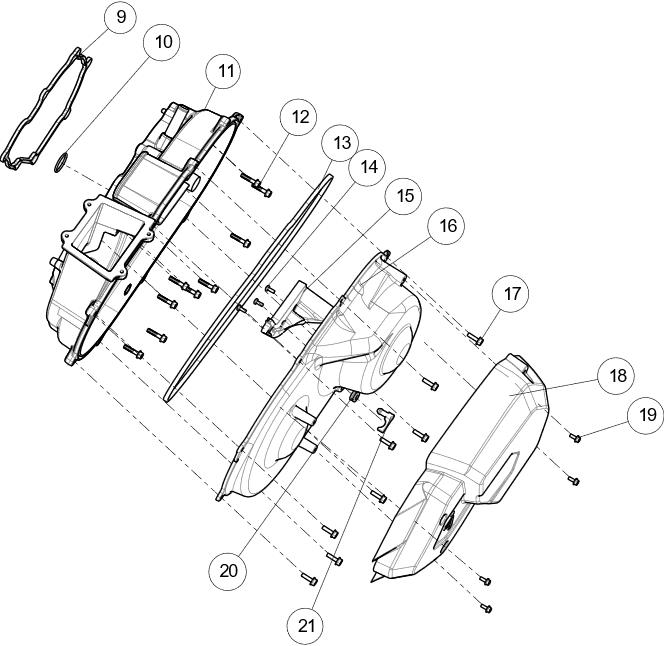 9
10
11
12
13
14
15
16
17
18
19
20
21