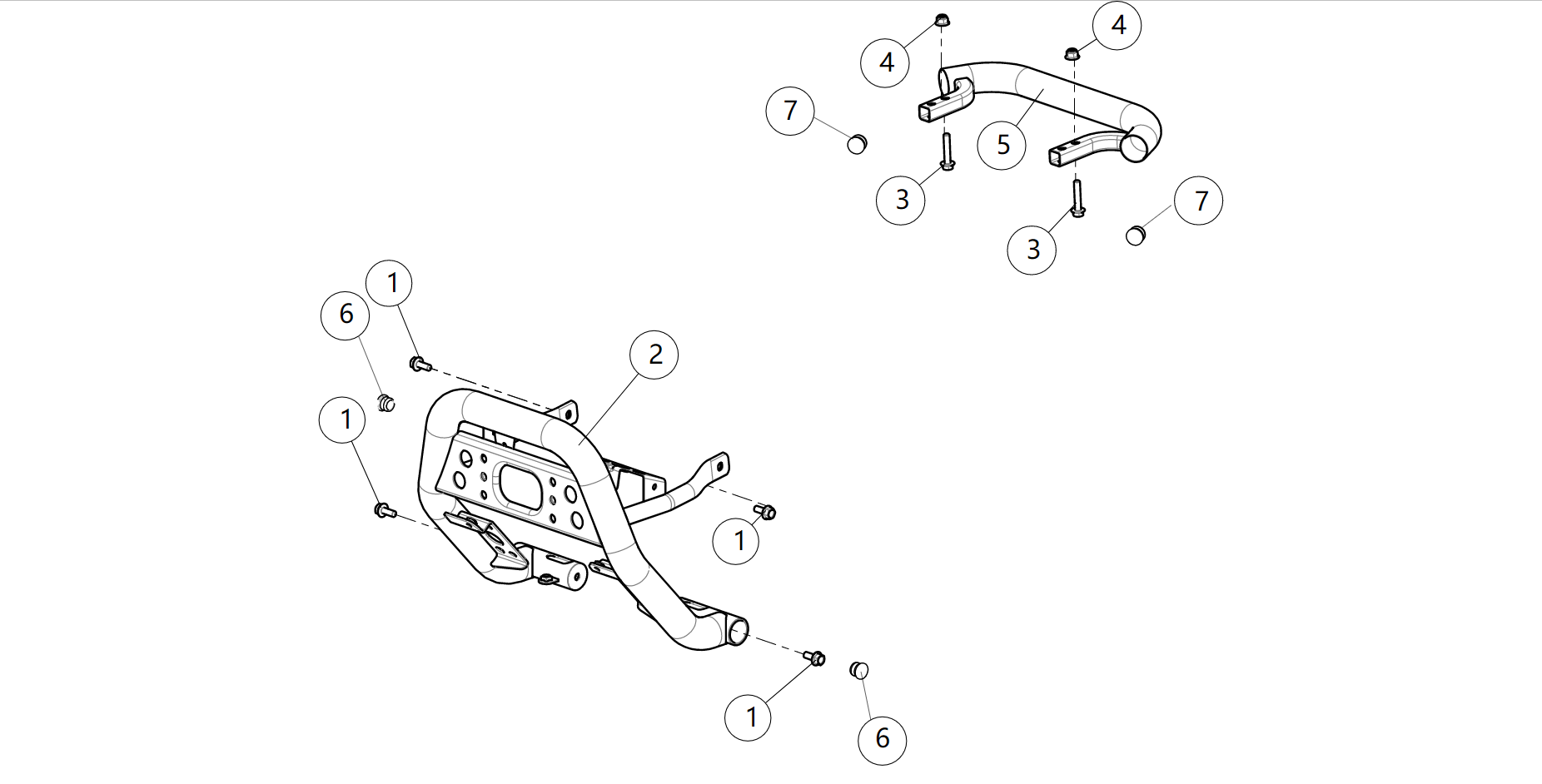 4
4
7
5
3
7
3
1
6
2
1
1
1
6