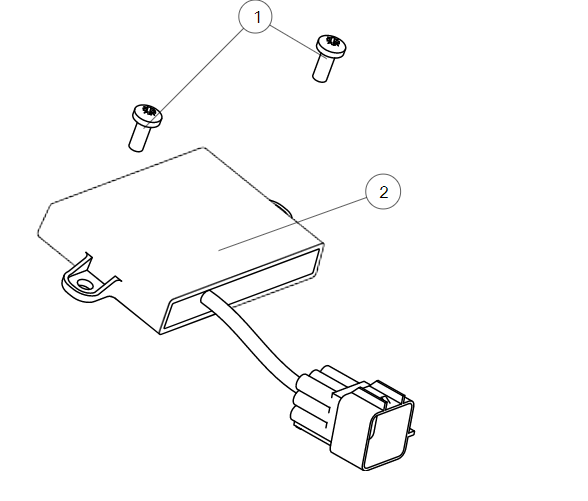 1
2