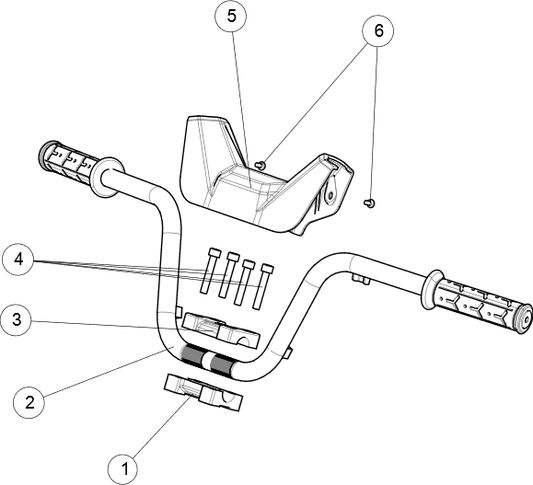 5
6
4
3
2
1