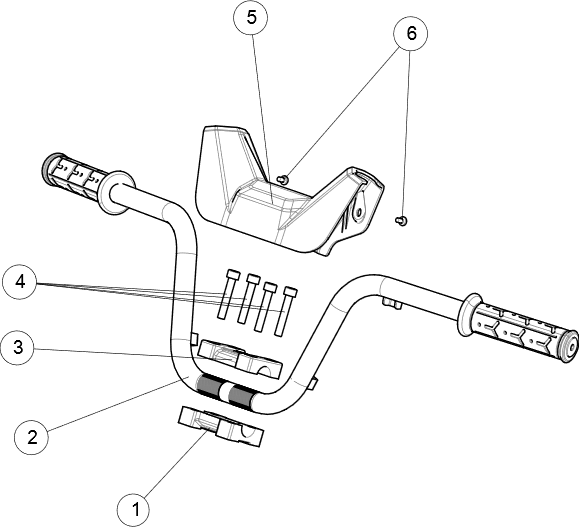 5
6
4
3
2
1