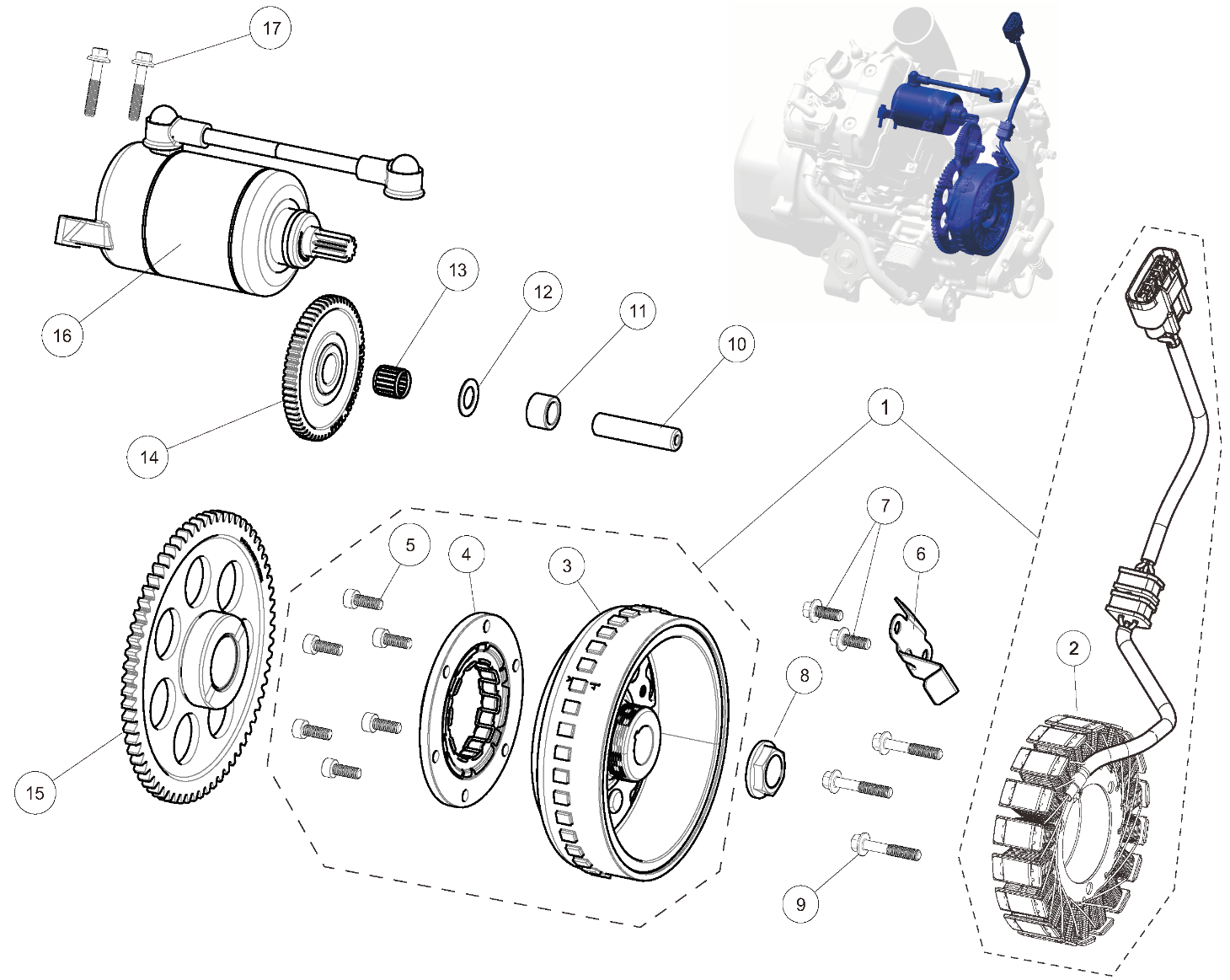 17
16
13
12
11
10
14
1
7
6
5
4
3
8
2
15
9