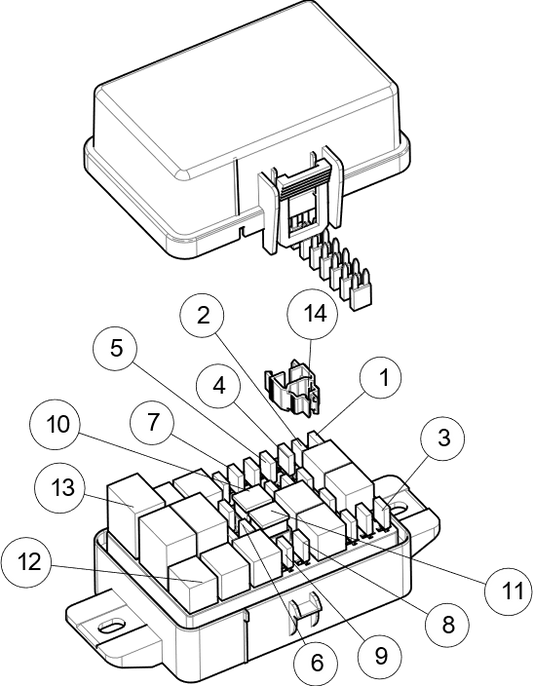 2
14
5
4
1
10
7
3
13
12
11
8
6
9