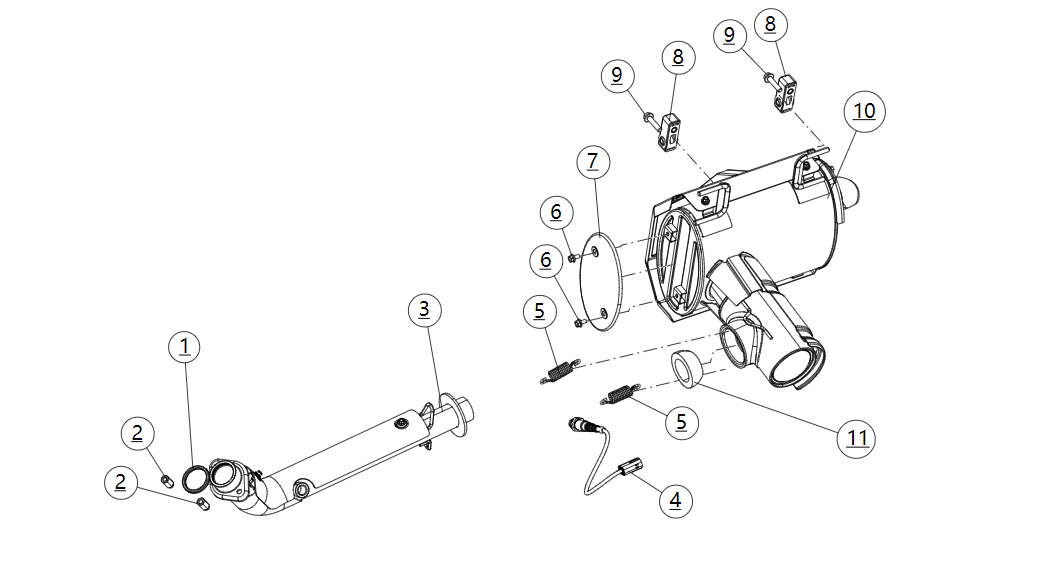 9
8
9
8
10
7
6
6
5
3
1
2
2
5
11
4