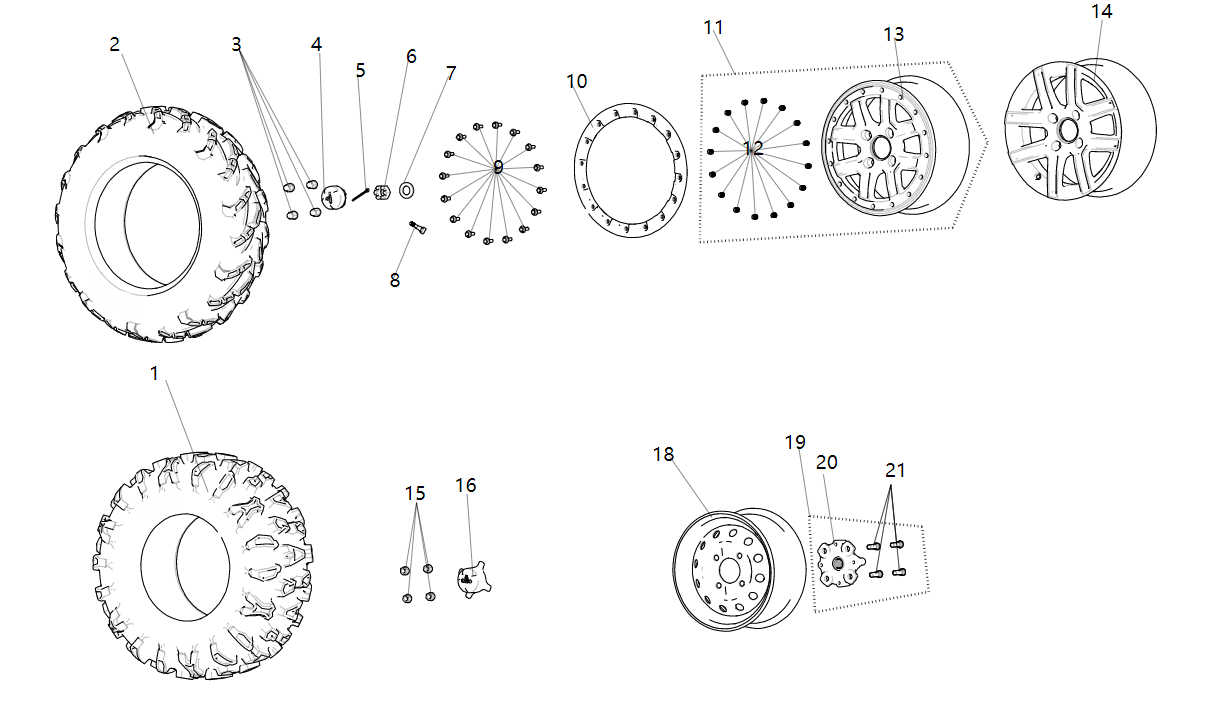 2
3
4
5
6
7
8
9
10
11
12
13
14
1
15
16
18
19
20
21