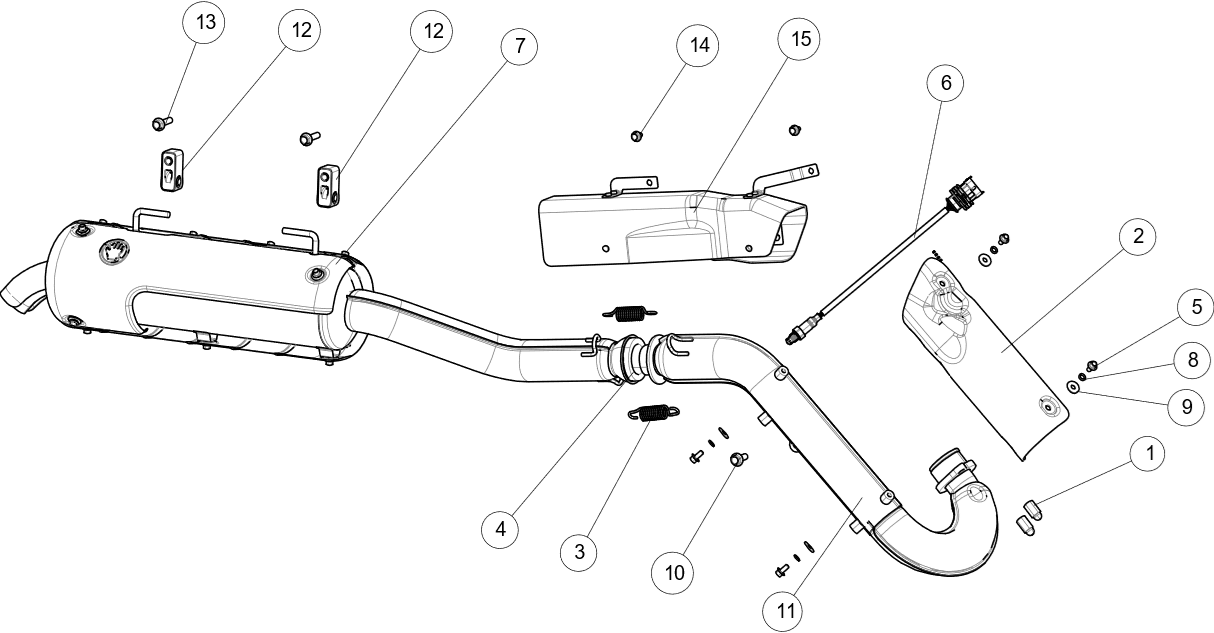 13
12
12
7
14
15
6
2
5
8
9
1
4
3
10
11