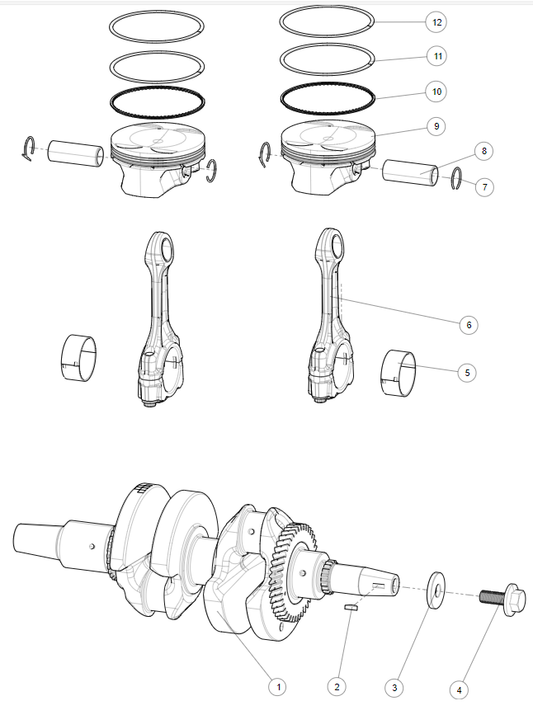 12
11
10
9
8
7
6
5
1
2
3
4